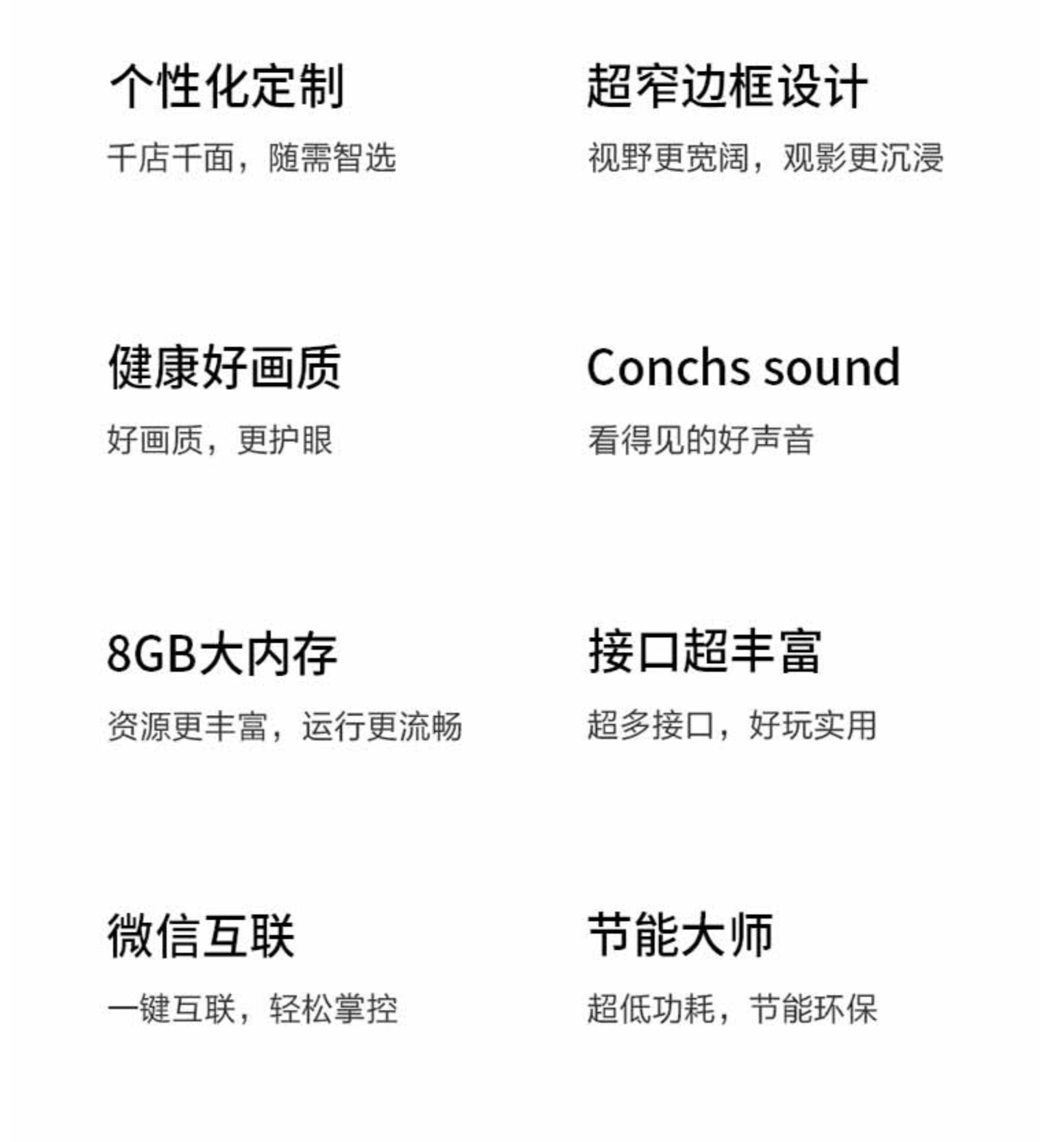 个性化定制

千店千面，随需智选

健康好画质

好画质，更护眼

8GB大内存

资源更丰富，运行更流畅

微信互联

一键互联，轻松掌控

超窄边框设计

视野更宽阔，观影更沉浸

Conchs sound

看得见的好声音

接口超丰富

超多接口，好玩实用

节能大师

超低功耗，节能环保